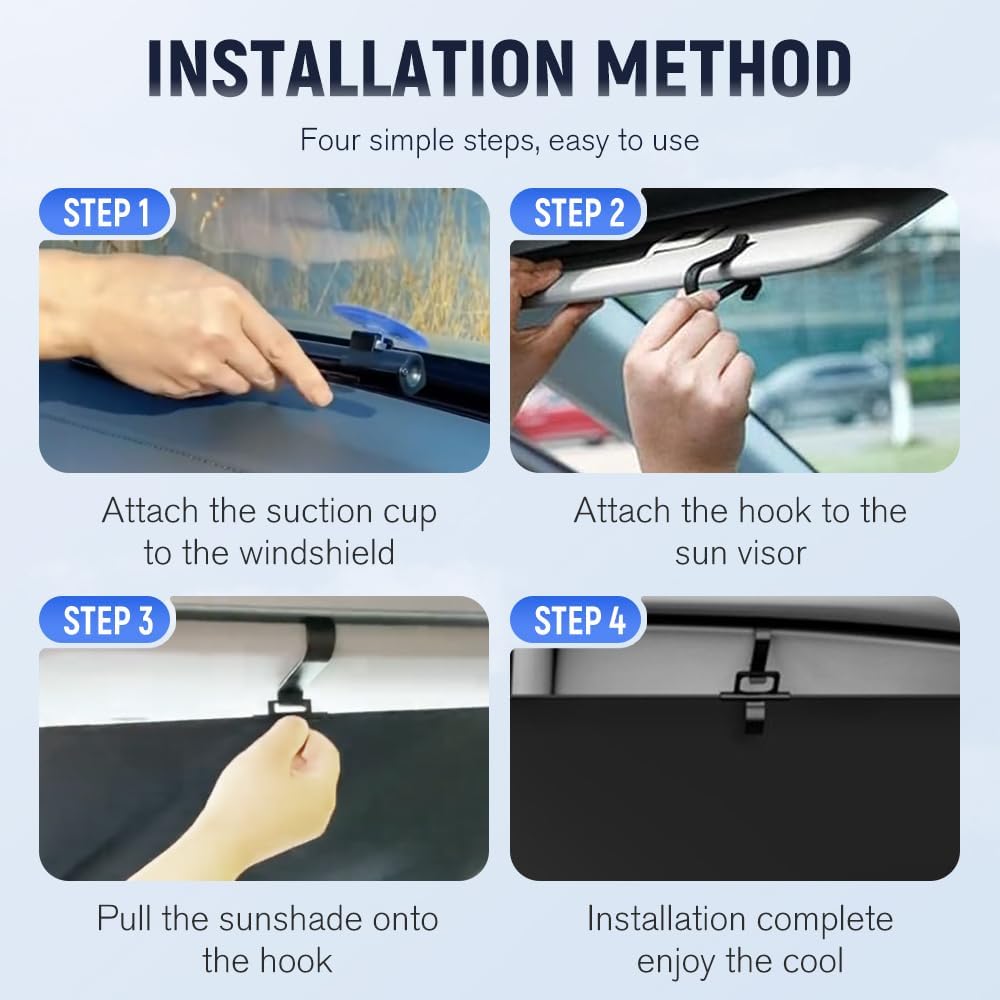 INSTALLATION METHOD

Four simple steps, easy to use

STEP 1

Attach the suction cup to the windshield

STEP 2

Attach the hook to the sun visor

STEP 3

Pull the sunshade onto the hook

STEP 4

Installation complete enjoy the cool